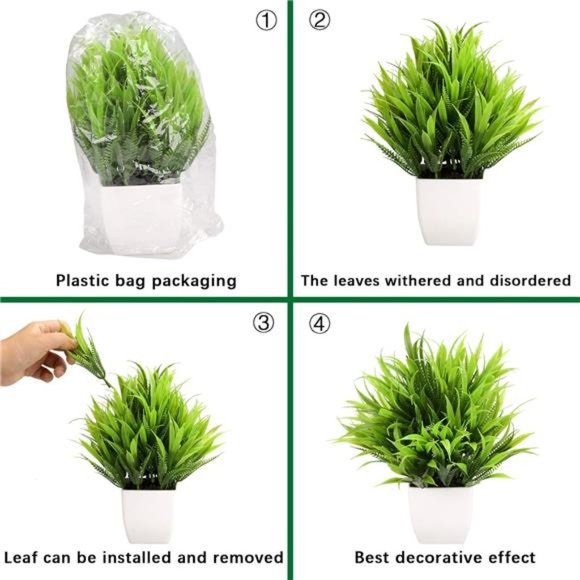 ①

Plastic bag packaging

②

The leaves withered and disordered

③

Leaf can be installed and removed

④

Best decorative effect